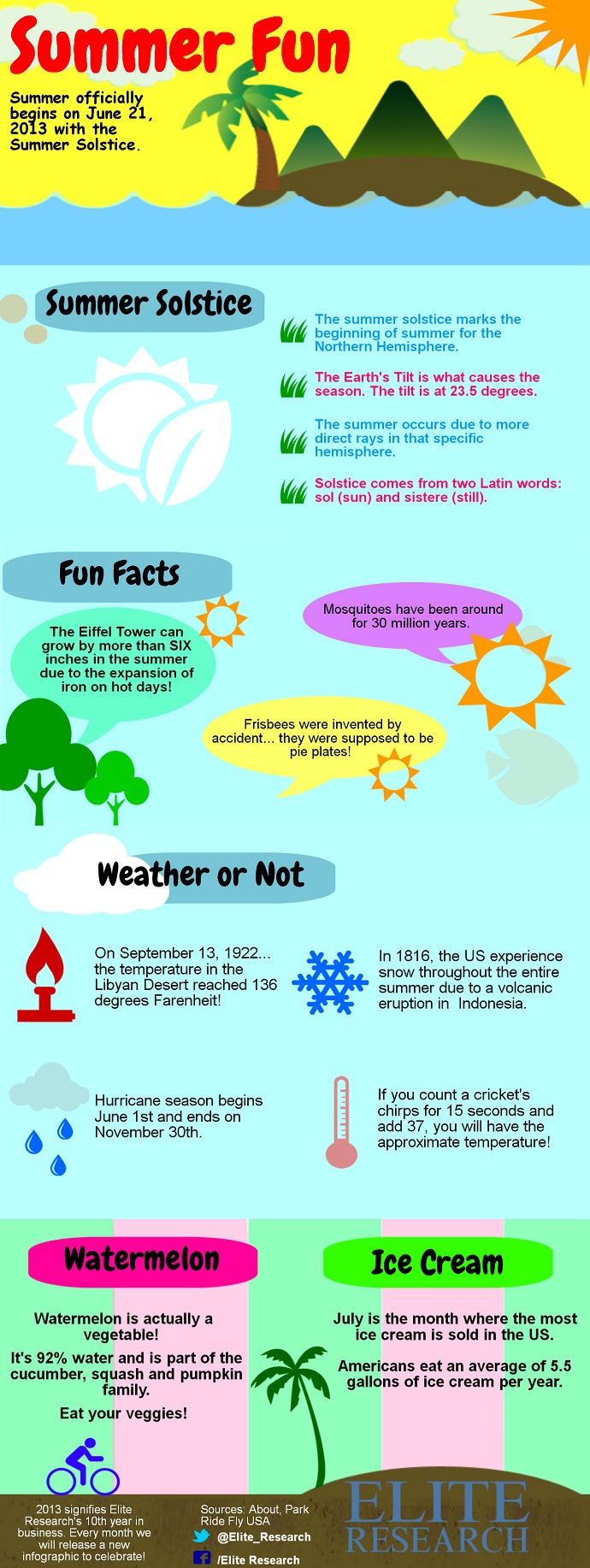 Summer Fun

Summer officially begins on June 21, 2013 with the Summer Solstice.

Summer Solstice

The summer solstice marks the beginning of summer for the Northern Hemisphere.

The Earth's Tilt is what causes the season. The tilt is at 23.5 degrees.

The summer occurs due to more direct rays in that specific hemisphere.

Solstice comes from two Latin words: sol (sun) and sistere (still).

Fun Facts

The Eiffel Tower can grow by more than SIX inches in the summer due to the expansion of iron on hot days!

Mosquitoes have been around for 30 million years.

Frisbees were invented by accident... they were supposed to be pie plates!

Weather or Not

On September 13, 1922... the temperature in the Libyan Desert reached 136 degrees Farenheit!

In 1816, the US experience snow throughout the entire summer due to a volcanic eruption in Indonesia.

Hurricane season begins June 1st and ends on November 30th.

If you count a cricket's chirps for 15 seconds and add 37, you will have the approximate temperature!

Watermelon

Watermelon is actually a vegetable!

It's 92% water and is part of the cucumber, squash and pumpkin family.

Eat your veggies!

Ice Cream

July is the month where the most ice cream is sold in the US.

Americans eat an average of 5.5 gallons of ice cream per year.

2013 signifies Elite Research's 10th year in business. Every month we will release a new infographic to celebrate!

Sources: About, Park Ride Fly USA

@Elite_Research

/Elite Research

ELITE RESEARCH